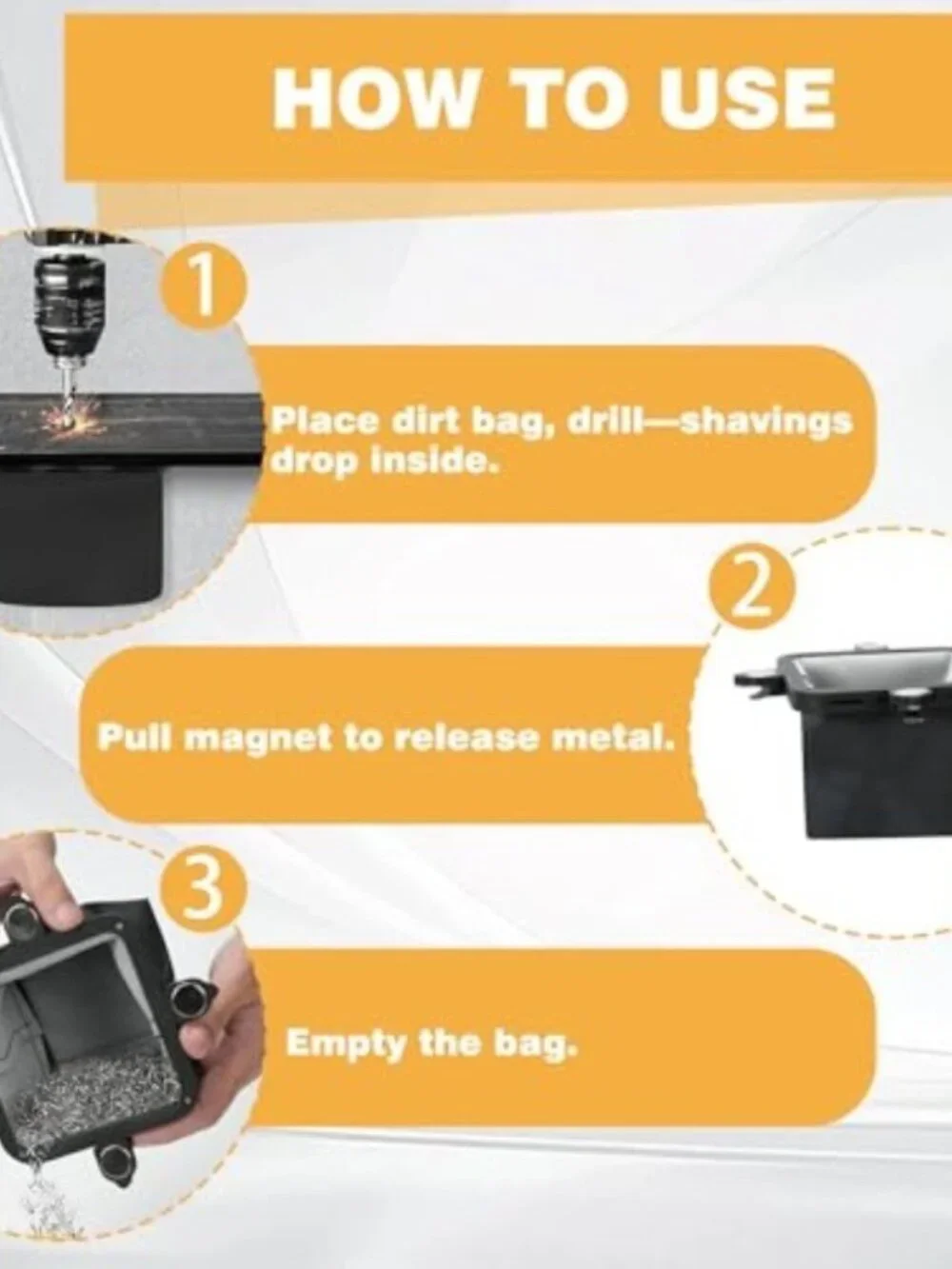 HOW TO USE

1

Place dirt bag, drill—shavings drop inside.

2

Pull magnet to release metal.

3

Empty the bag.